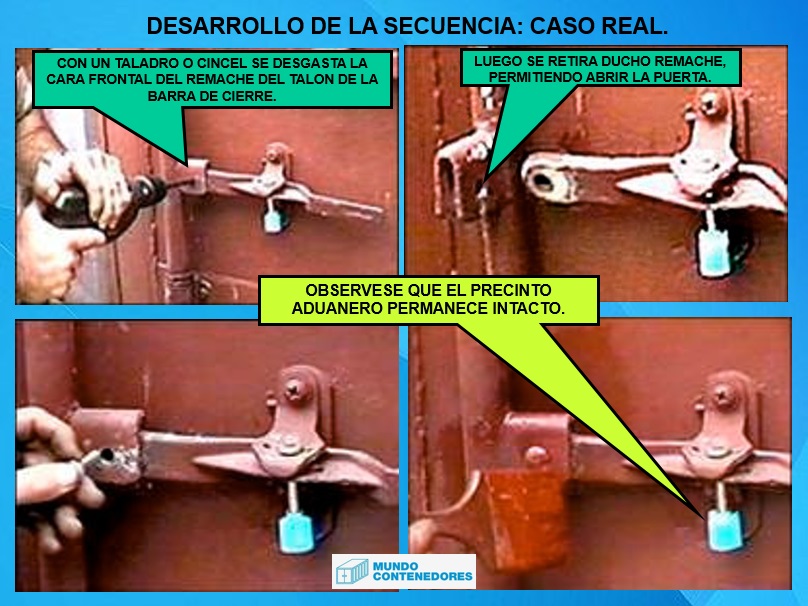 DESARROLLO DE LA SECUENCIA: CASO REAL.

CON UN TALADRO O CINCEL SE DESGASTA LA CARA FRONTAL DEL REMACHE DEL TALON DE LA BARRA DE CIERRE.

LUEGO SE RETIRA DUCHO REMACHE, PERMITIENDO ABRIR LA PUERTA.

OBSERVESE QUE EL PRECINTO ADUANERO PERMANECE INTACTO.

MUNDO CONTENEDORES